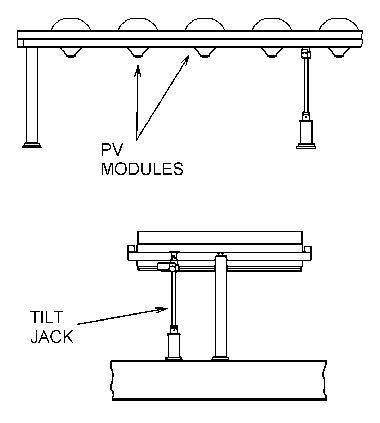 PV
MODULES

TILT
JACK